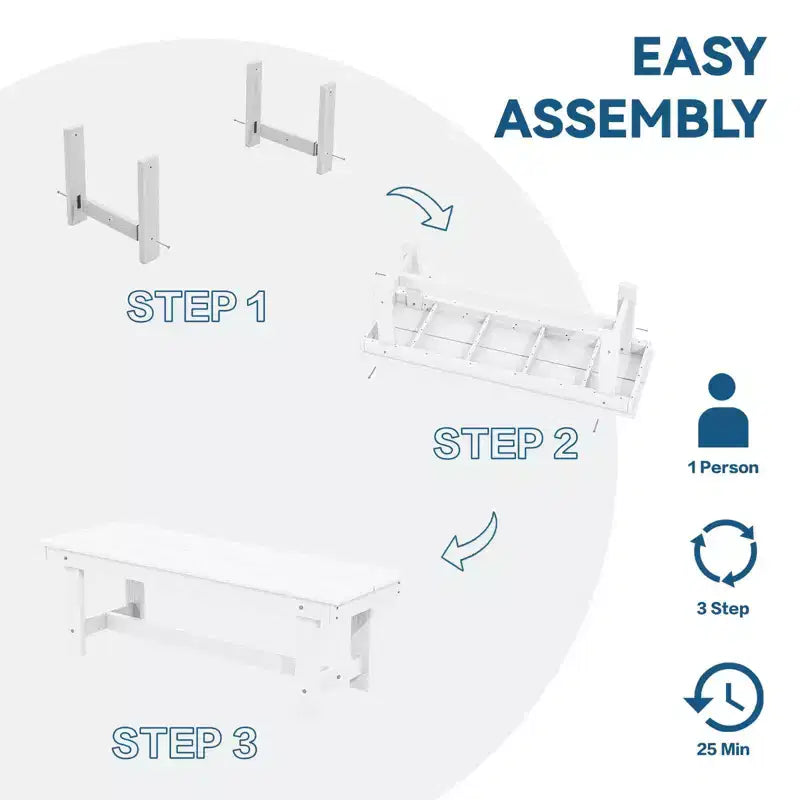 EASY ASSEMBLY

STEP 1

STEP 2

STEP 3

1 Person

3 Step

25 Min