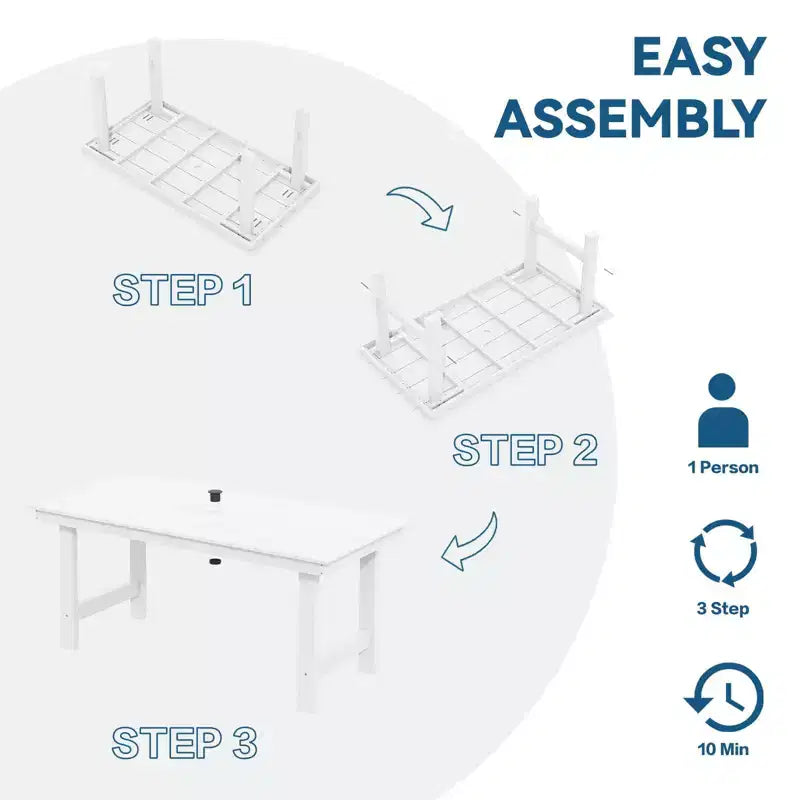 EASY ASSEMBLY

STEP 1

STEP 2

STEP 3

1 Person

3 Step

10 Min